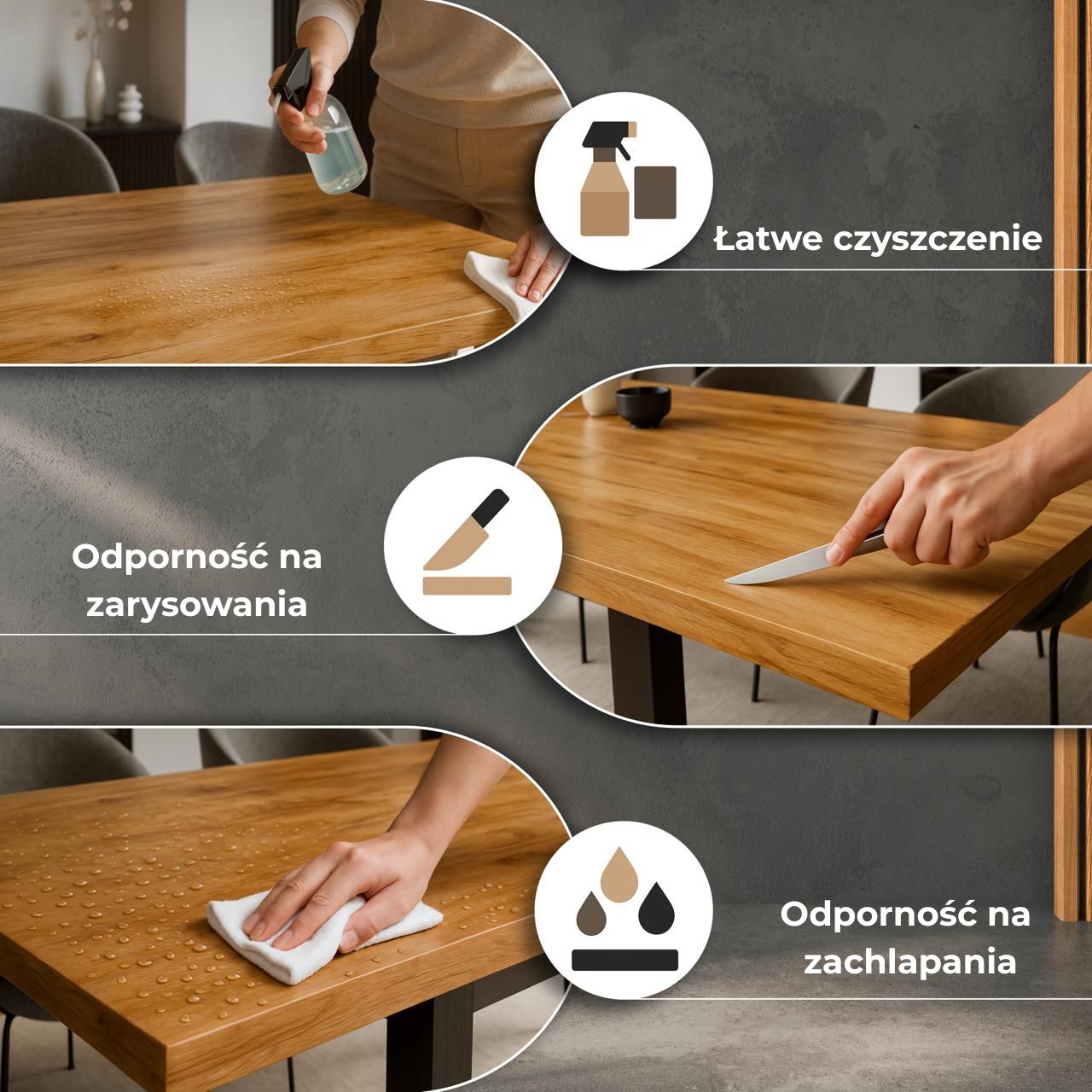 Łatwe czyszczenie

Odporność na zarysowania

Odporność na zachlapania